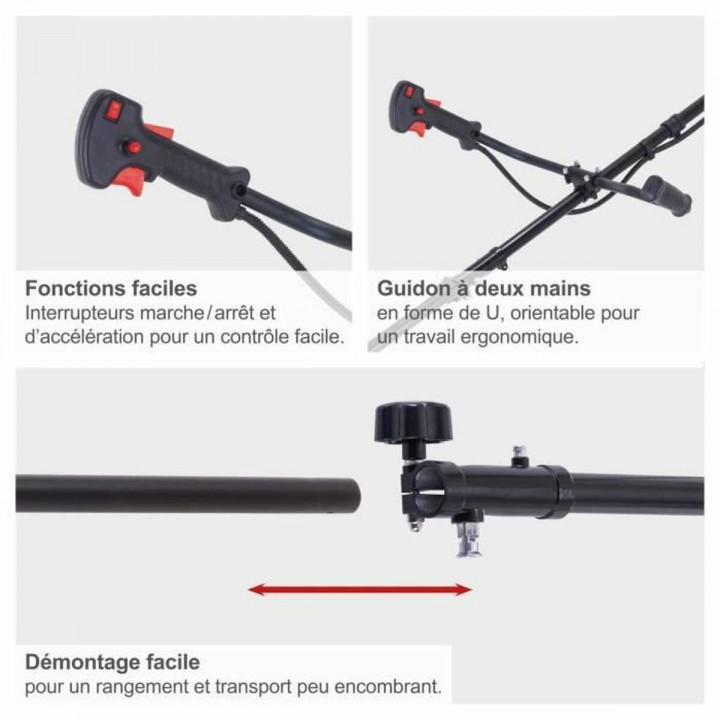 Fonctions faciles
Interrupteurs marche/arrêt et d'accélération pour un contrôle facile.

Guidon à deux mains
en forme de U, orientable pour un travail ergonomique.

Démontage facile
pour un rangement et transport peu encombrant.