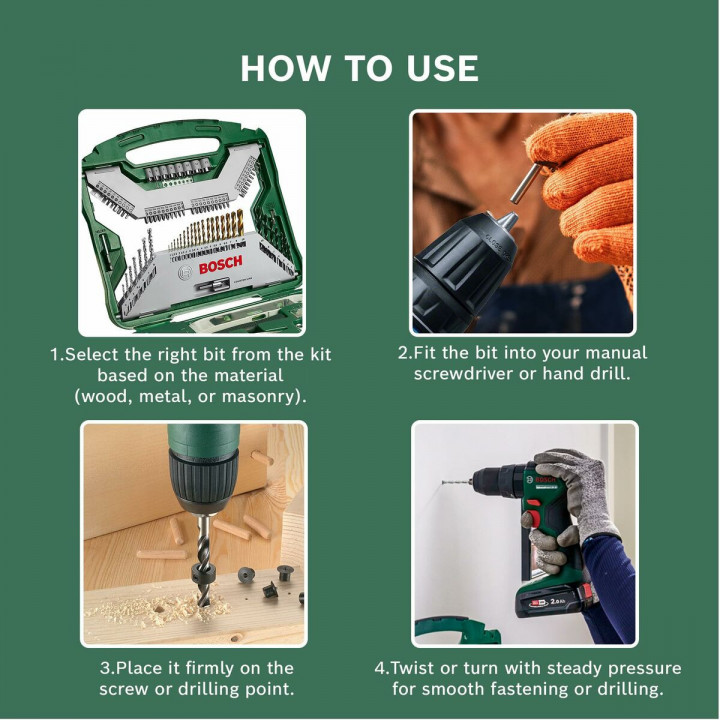 HOW TO USE

BOSCH

1.Select the right bit from the kit based on the material (wood, metal, or masonry).

2.Fit the bit into your manual screwdriver or hand drill.

3.Place it firmly on the screw or drilling point.

BOSCH

2.0 Ah

4.Twist or turn with steady pressure for smooth fastening or drilling.