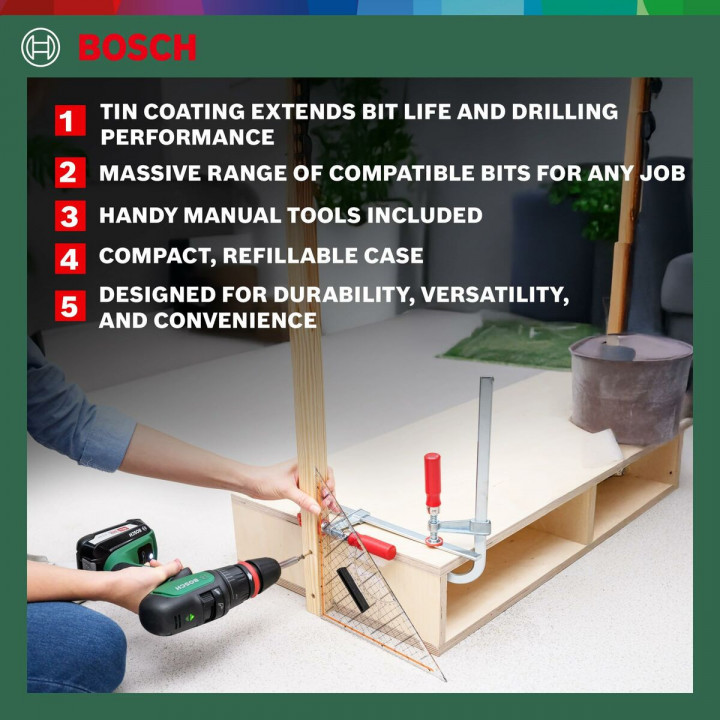 BOSCH

1 TIN COATING EXTENDS BIT LIFE AND DRILLING PERFORMANCE

2 MASSIVE RANGE OF COMPATIBLE BITS FOR ANY JOB

3 HANDY MANUAL TOOLS INCLUDED

4 COMPACT, REFILLABLE CASE

5 DESIGNED FOR DURABILITY, VERSATILITY, AND CONVENIENCE

BOSCH

BOSCH