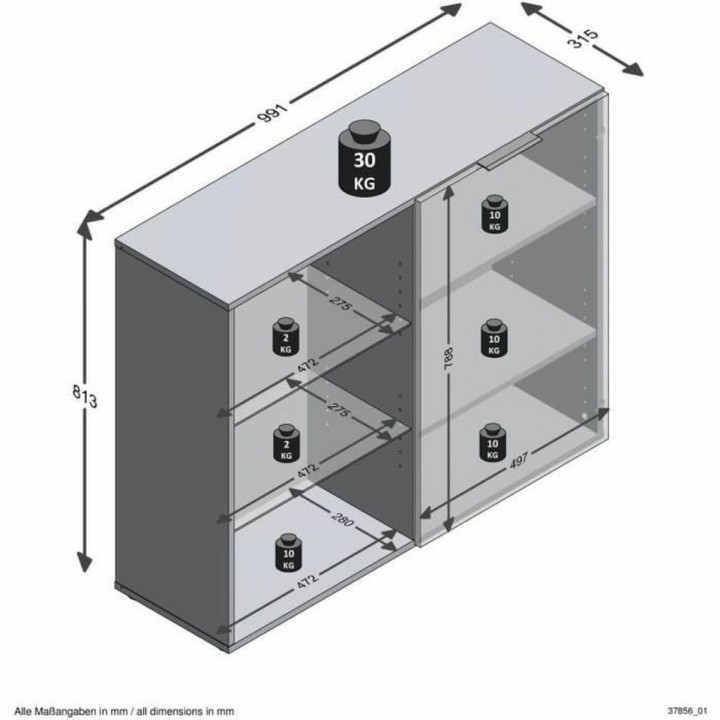 991
315
30 KG
813
275
2 KG
472
275
2 KG
472
280
10 KG
472
10 KG
788
10 KG
10 KG
497
Alle Maßangaben in mm / all dimensions in mm
37856_01