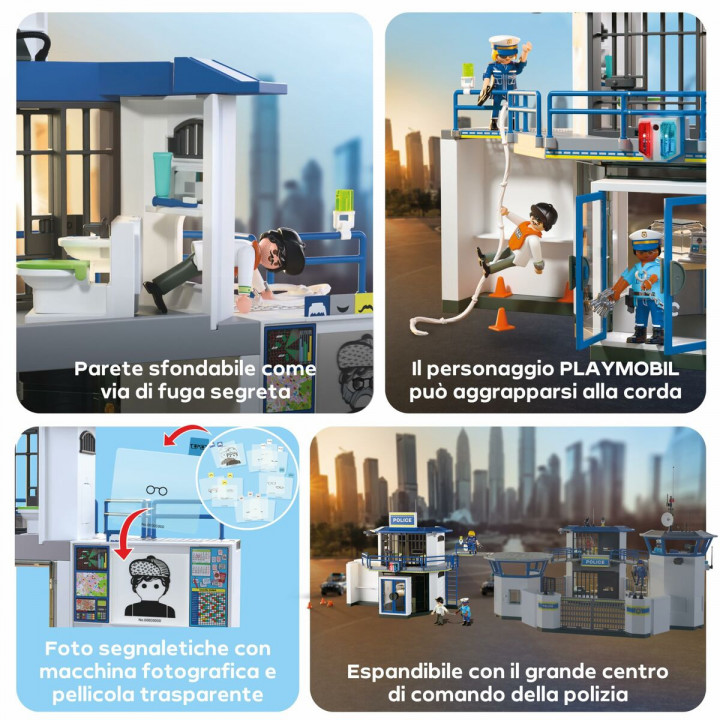 Parete sfondabile come via di fuga segreta

Il personaggio PLAYMOBIL può aggrapparsi alla corda

Foto segnaletiche con macchina fotografica e pellicola trasparente

POLICE

POLICE

Espandibile con il grande centro di comando della polizia