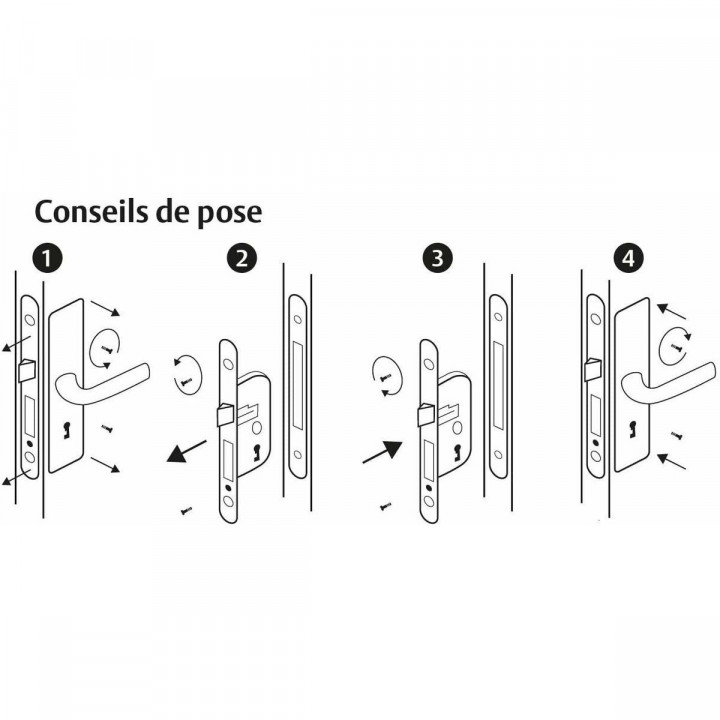 Conseils de pose

1

2

3

4