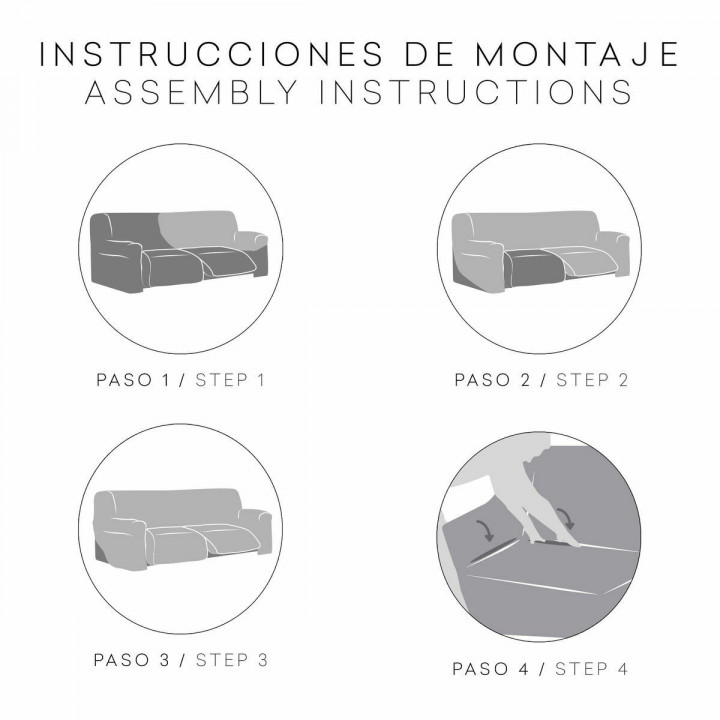 INSTRUCCIONES DE MONTAJE
ASSEMBLY INSTRUCTIONS

PASO 1 / STEP 1

PASO 2 / STEP 2

PASO 3 / STEP 3

PASO 4 / STEP 4