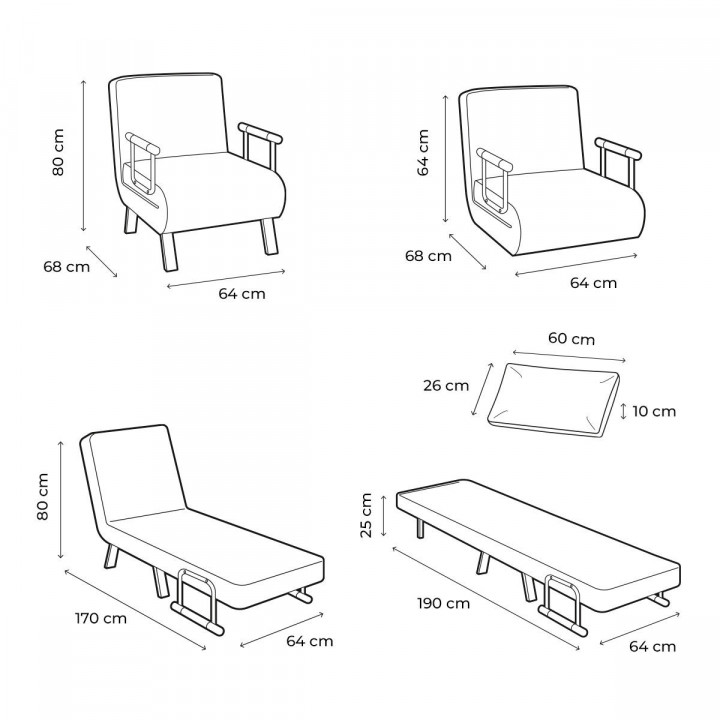 80 cm

68 cm

64 cm

64 cm

68 cm

64 cm

60 cm

26 cm

10 cm

80 cm

170 cm

64 cm

25 cm

190 cm

64 cm