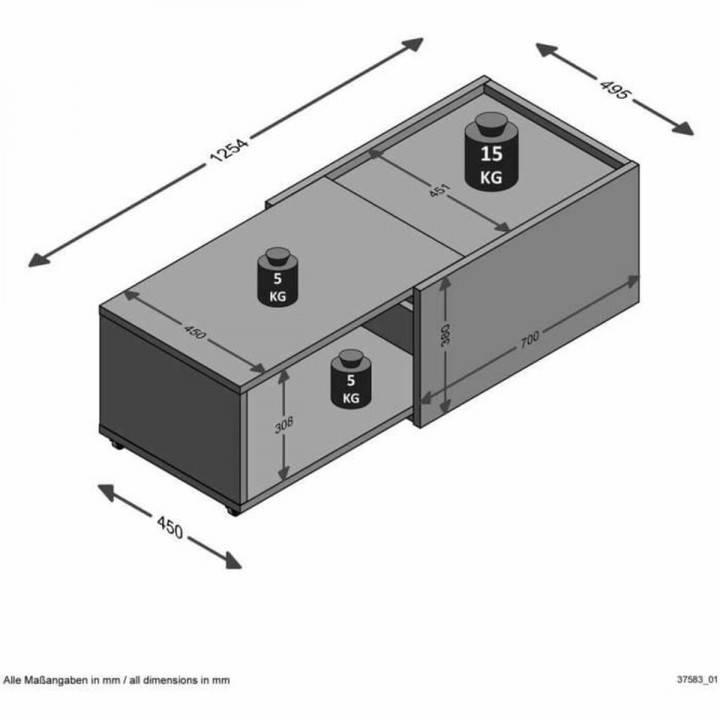 1254

495

15
KG

451

5
KG

450

380

700

5
KG

308

450

Alle Maßangaben in mm / all dimensions in mm

37583_01