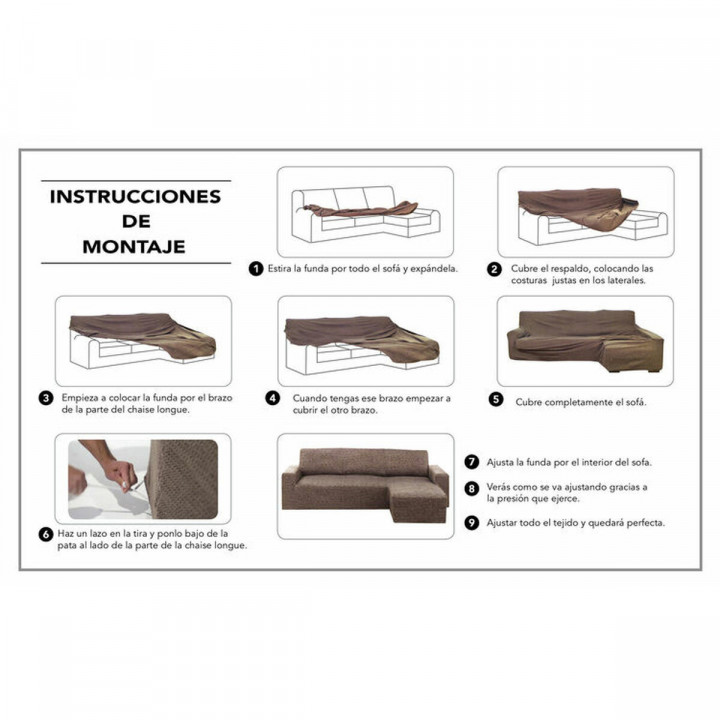 INSTRUCCIONES DE MONTAJE

1 Estira la funda por todo el sofá y expándela.

2 Cubre el respaldo, colocando las costuras justas en los laterales.

3 Empieza a colocar la funda por el brazo de la parte del chaise longue.

4 Cuando tengas ese brazo empezar a cubrir el otro brazo.

5 Cubre completamente el sofá.

6 Haz un lazo en la tira y ponlo bajo de la pata al lado de la parte de la chaise longue.

7 Ajusta la funda por el interior del sofa.

8 Verás como se va ajustando gracias a la presión que ejerce.

9 Ajustar todo el tejido y quedará perfecta.