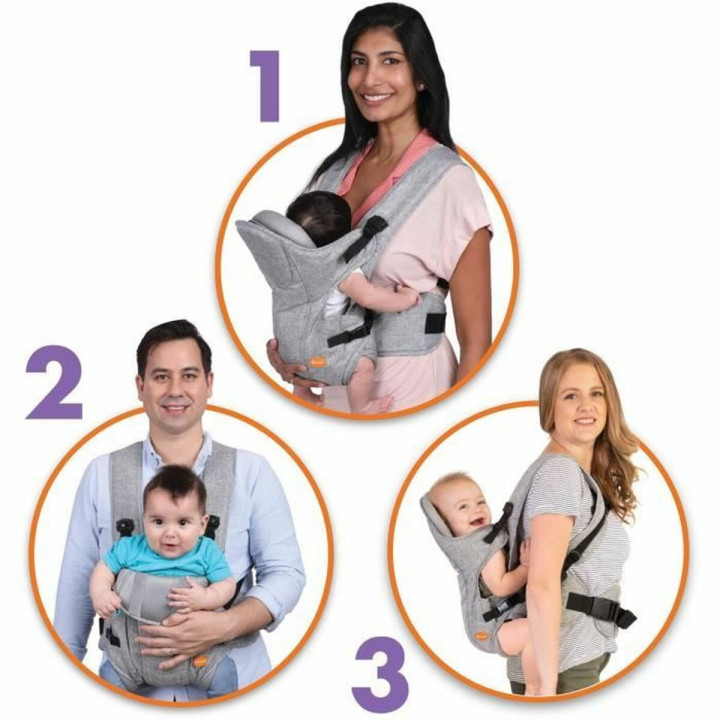 1

2

3