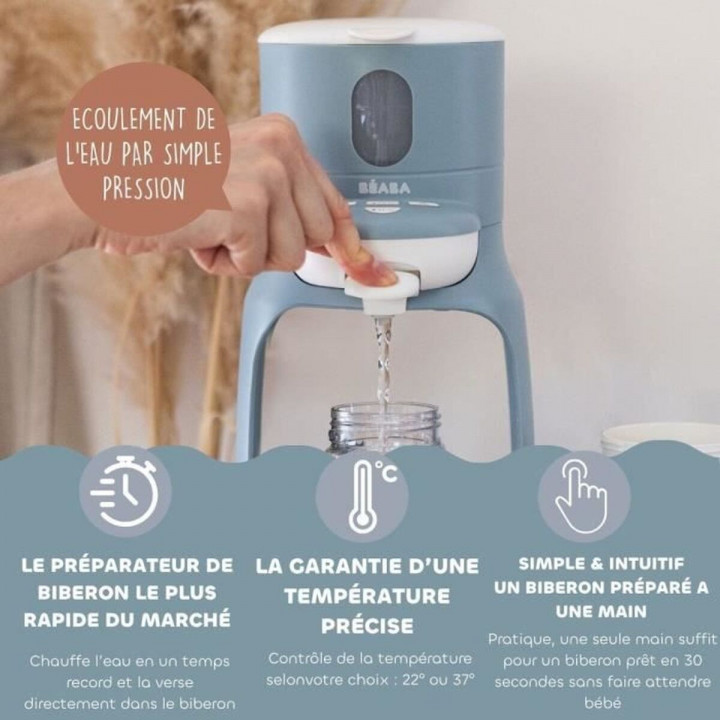 ECOULEMENT DE L'EAU PAR SIMPLE PRESSION

BÉABA

°C

LE PRÉPARATEUR DE BIBERON LE PLUS RAPIDE DU MARCHÉ

Chauffe l'eau en un temps record et la verse directement dans le biberon

LA GARANTIE D'UNE TEMPÉRATURE PRÉCISE

Contrôle de la température selonvotre choix : 22° ou 37°

SIMPLE & INTUITIF UN BIBERON PRÉPARÉ A UNE MAIN

Pratique, une seule main suffit pour un biberon prêt en 30 secondes sans faire attendre bébé