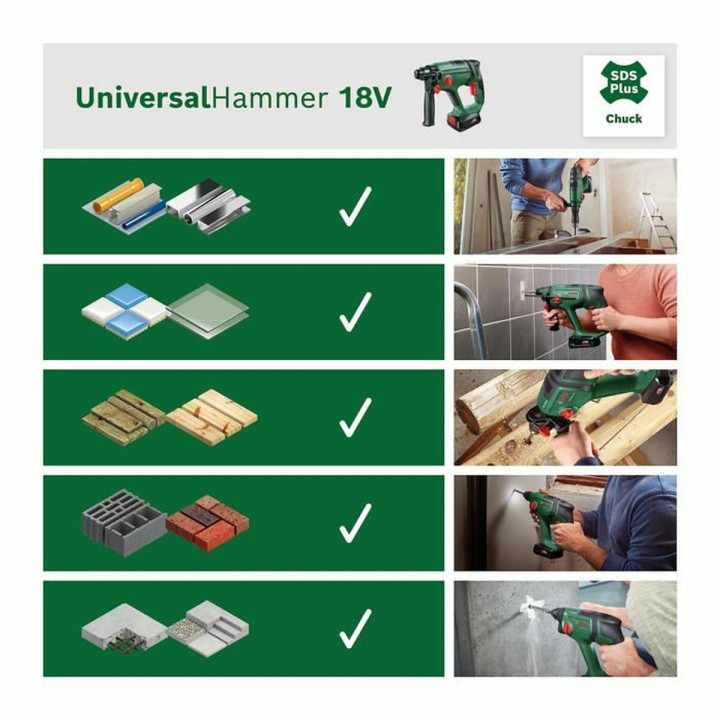 UniversalHammer 18V

SDS Plus
Chuck

✓

✓

✓

✓

✓