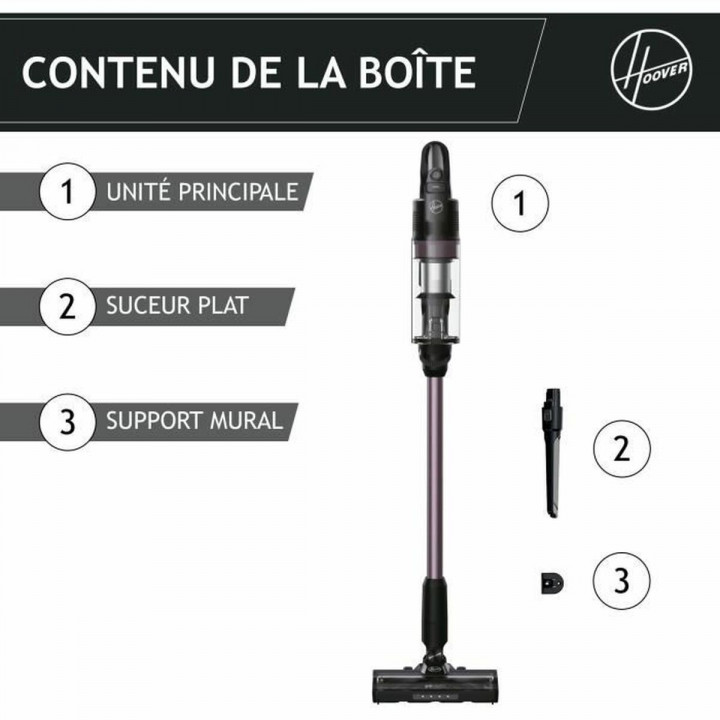 CONTENU DE LA BOÎTE

HOOVER

1 UNITÉ PRINCIPALE

2 SUCEUR PLAT

3 SUPPORT MURAL

1

2

3