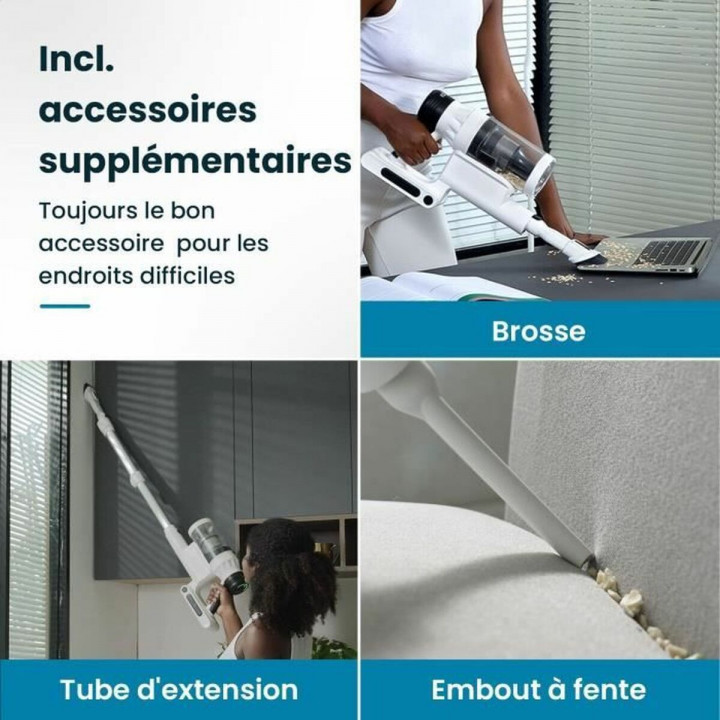 Incl. accessoires supplémentaires

Toujours le bon accessoire pour les endroits difficiles

Brosse

Tube d'extension

Embout à fente