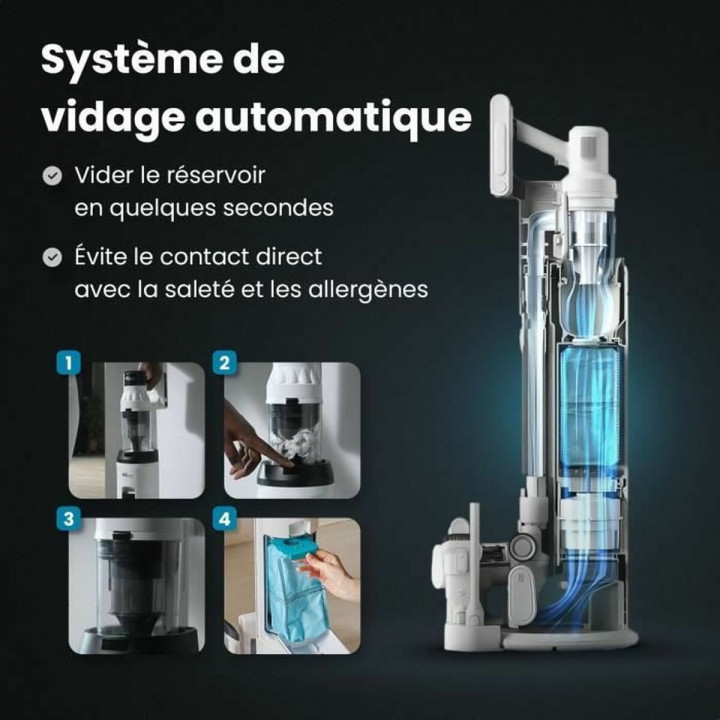 Système de vidage automatique

Vider le réservoir en quelques secondes

Évite le contact direct avec la saleté et les allergènes

1

2

3

4