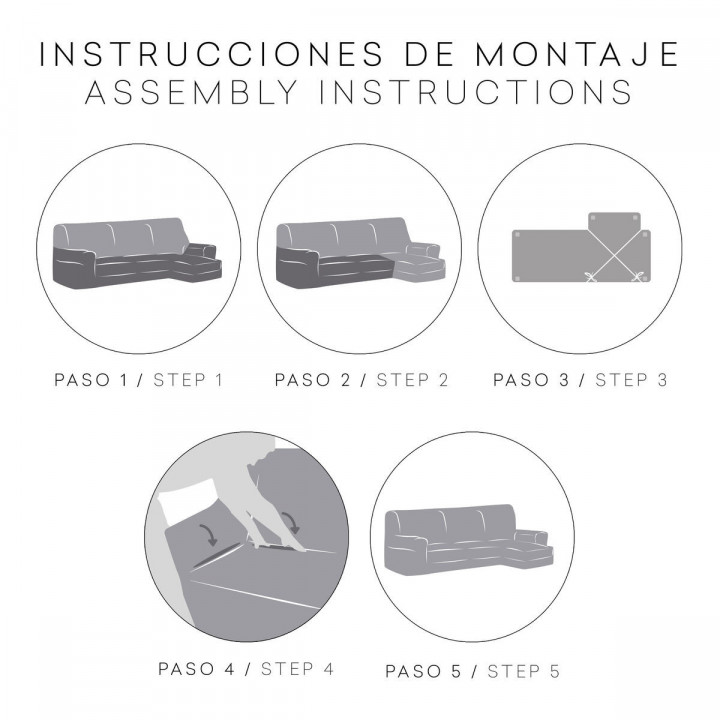 INSTRUCCIONES DE MONTAJE
ASSEMBLY INSTRUCTIONS

PASO 1 / STEP 1

PASO 2 / STEP 2

PASO 3 / STEP 3

PASO 4 / STEP 4

PASO 5 / STEP 5