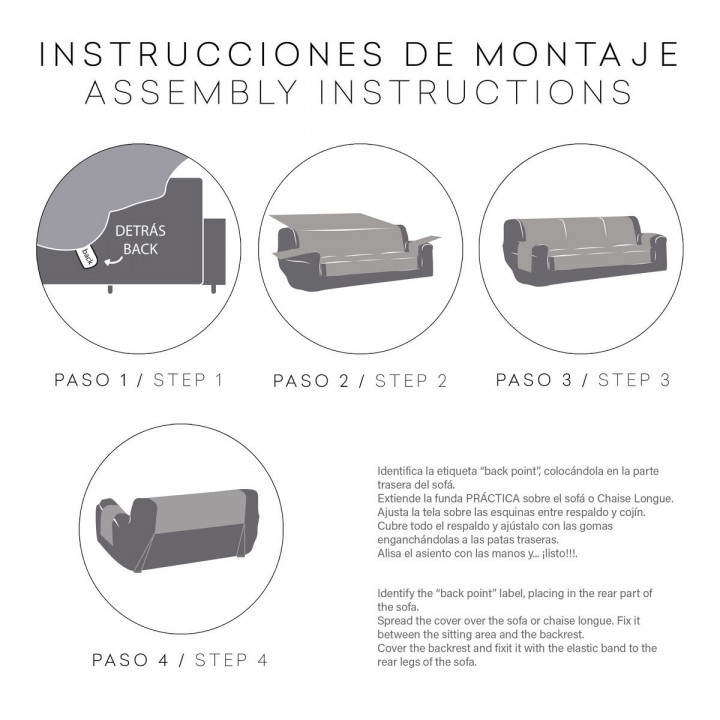 INSTRUCCIONES DE MONTAJE
ASSEMBLY INSTRUCTIONS

DETRÁS
BACK
back

PASO 1 / STEP 1

PASO 2 / STEP 2

PASO 3 / STEP 3

PASO 4 / STEP 4

Identifica la etiqueta "back point", colocándola en la parte trasera del sofá.
Extiende la funda PRÁCTICA sobre el sofá o Chaise Longue.
Ajusta la tela sobre las esquinas entre respaldo y cojín.
Cubre todo el respaldo y ajústalo con las gomas enganchándolas a las patas traseras.
Alisa el asiento con las manos y... ¡listo!!!.

Identify the "back point" label, placing in the rear part of the sofa.
Spread the cover over the sofa or chaise longue. Fix it between the sitting area and the backrest.
Cover the backrest and fixit it with the elastic band to the rear legs of the sofa.