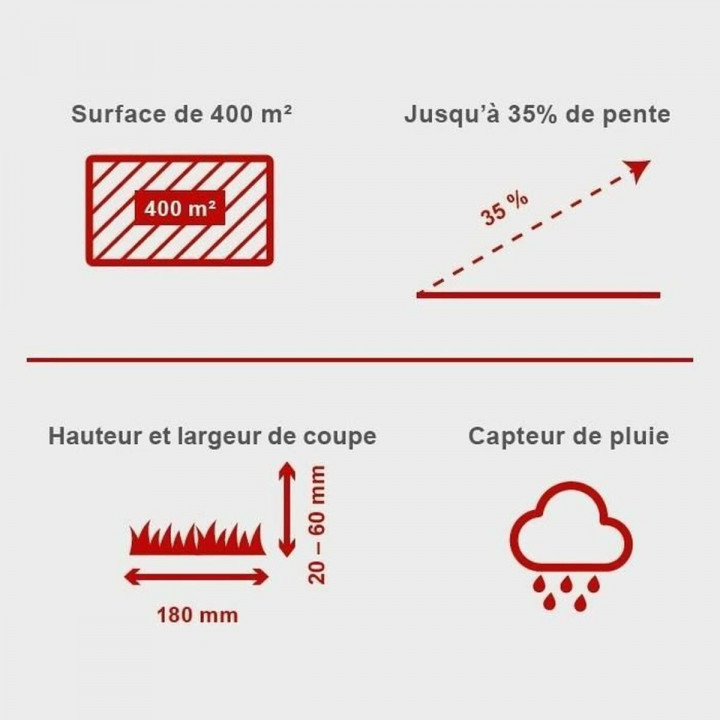 Surface de 400 m²

400 m²

Jusqu'à 35% de pente

35 %

Hauteur et largeur de coupe

20 – 60 mm

180 mm

Capteur de pluie