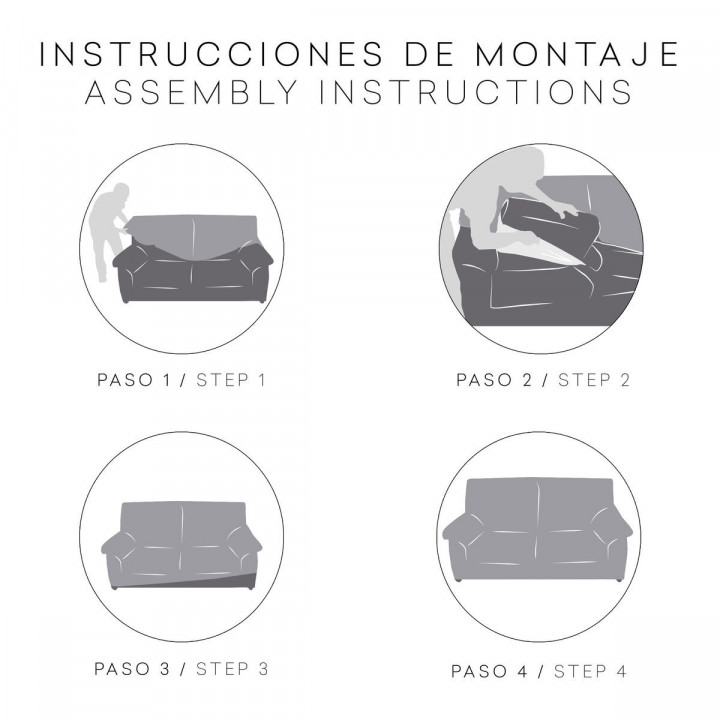 INSTRUCCIONES DE MONTAJE
ASSEMBLY INSTRUCTIONS

PASO 1 / STEP 1

PASO 2 / STEP 2

PASO 3 / STEP 3

PASO 4 / STEP 4