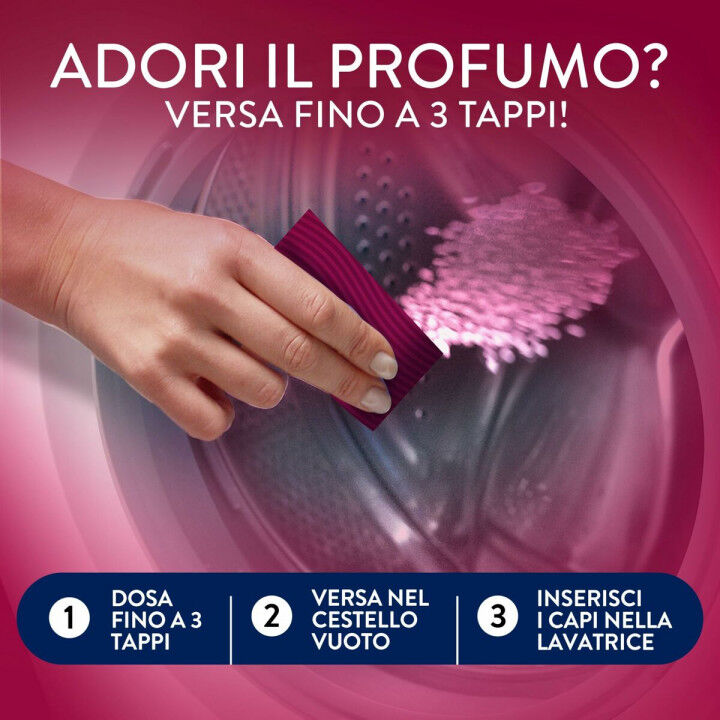 ADORI IL PROFUMO?
VERSA FINO A 3 TAPPI!

1 DOSA FINO A 3 TAPPI

2 VERSA NEL CESTELLO VUOTO

3 INSERISCI I CAPI NELLA LAVATRICE