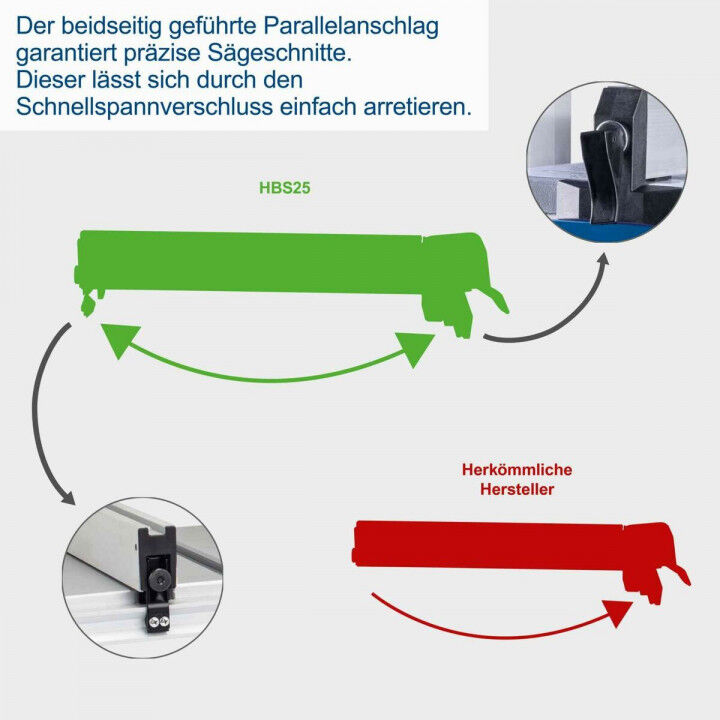 Der beidseitig geführte Parallelanschlag garantiert präzise Sägeschnitte. Dieser lässt sich durch den Schnellspannverschluss einfach arretieren.

HBS25

Herkömmliche Hersteller