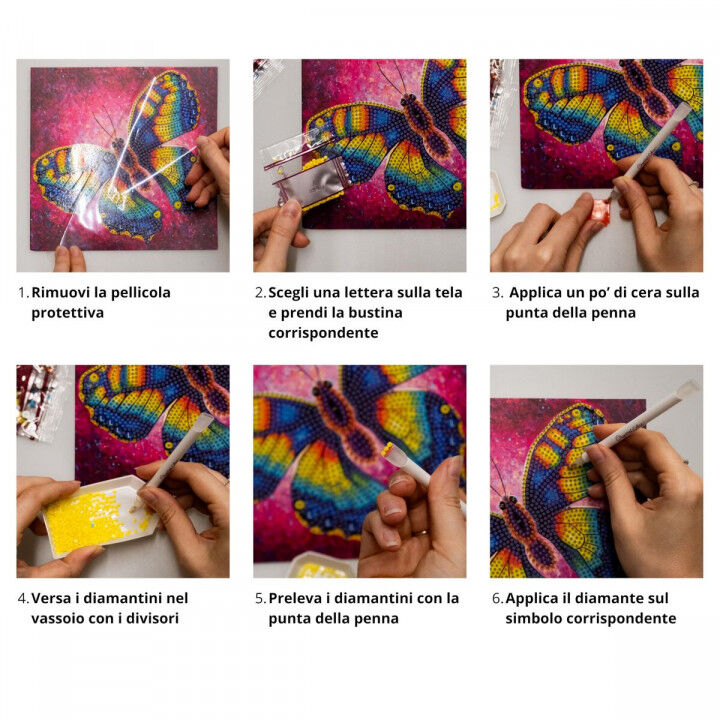 1. Rimuovi la pellicola protettiva

2. Scegli una lettera sulla tela e prendi la bustina corrispondente

3. Applica un po' di cera sulla punta della penna

4. Versa i diamantini nel vassoio con i divisori

5. Preleva i diamantini con la punta della penna

6. Applica il diamante sul simbolo corrispondente