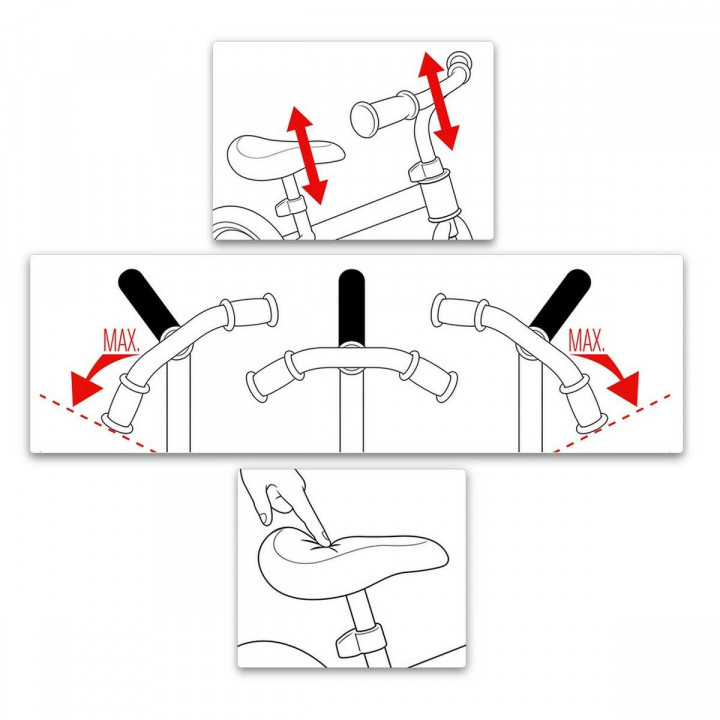 MAX.

MAX.