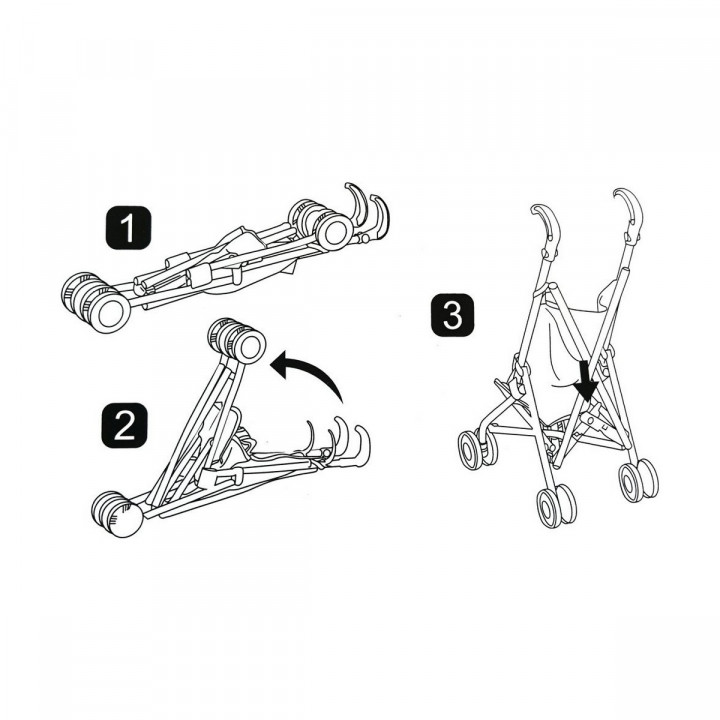 1

2

3