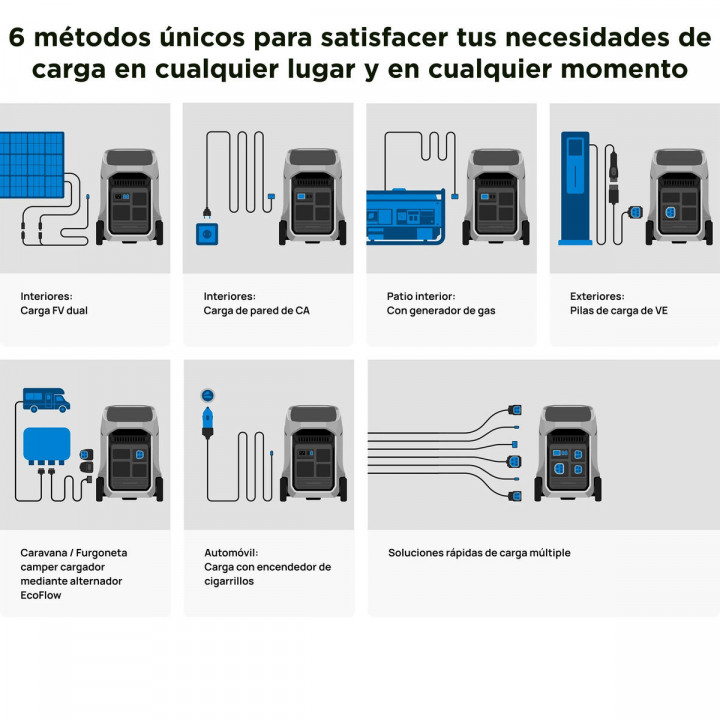 6 métodos únicos para satisfacer tus necesidades de carga en cualquier lugar y en cualquier momento

Interiores:
Carga FV dual

Interiores:
Carga de pared de CA

Patio interior:
Con generador de gas

Exteriores:
Pilas de carga de VE

Caravana / Furgoneta camper cargador mediante alternador EcoFlow

Automóvil:
Carga con encendedor de cigarrillos

Soluciones rápidas de carga múltiple