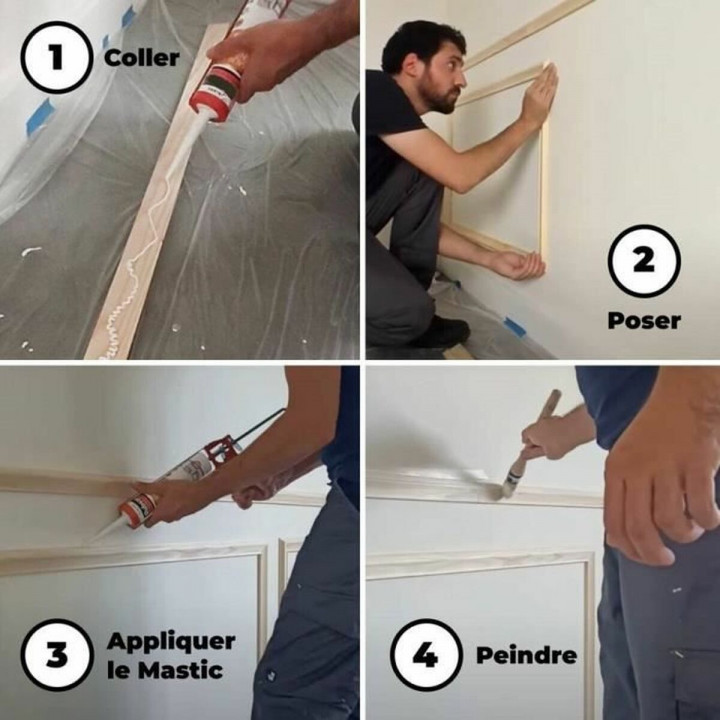 1 Coller

2 Poser

3 Appliquer le Mastic

4 Peindre