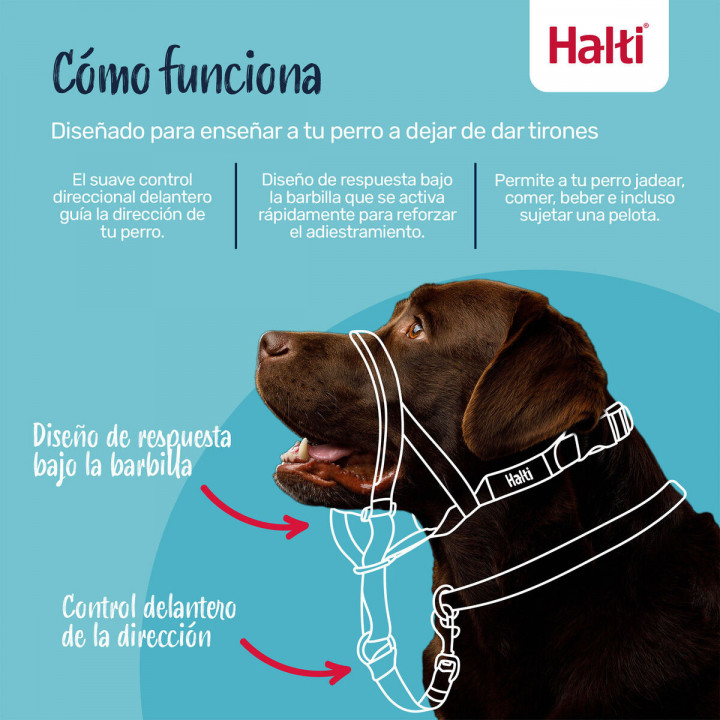 Halti®

Cómo funciona

Diseñado para enseñar a tu perro a dejar de dar tirones

El suave control direccional delantero guía la dirección de tu perro.

Diseño de respuesta bajo la barbilla que se activa rápidamente para reforzar el adiestramiento.

Permite a tu perro jadear, comer, beber e incluso sujetar una pelota.

Diseño de respuesta bajo la barbilla

Halti

Control delantero de la dirección