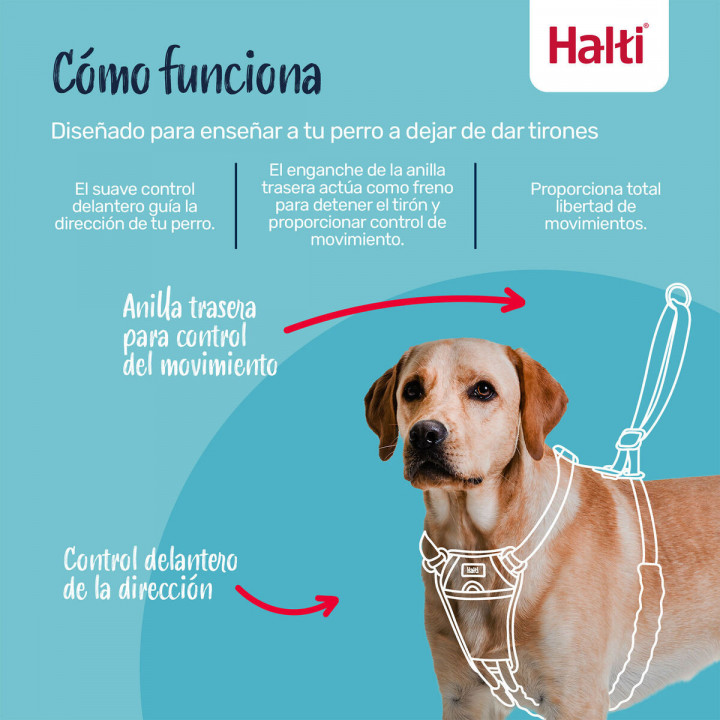 Halti®

Cómo funciona

Diseñado para enseñar a tu perro a dejar de dar tirones

El suave control delantero guía la dirección de tu perro.

El enganche de la anilla trasera actúa como freno para detener el tirón y proporcionar control de movimiento.

Proporciona total libertad de movimientos.

Anilla trasera para control del movimiento

Control delantero de la dirección

Halti